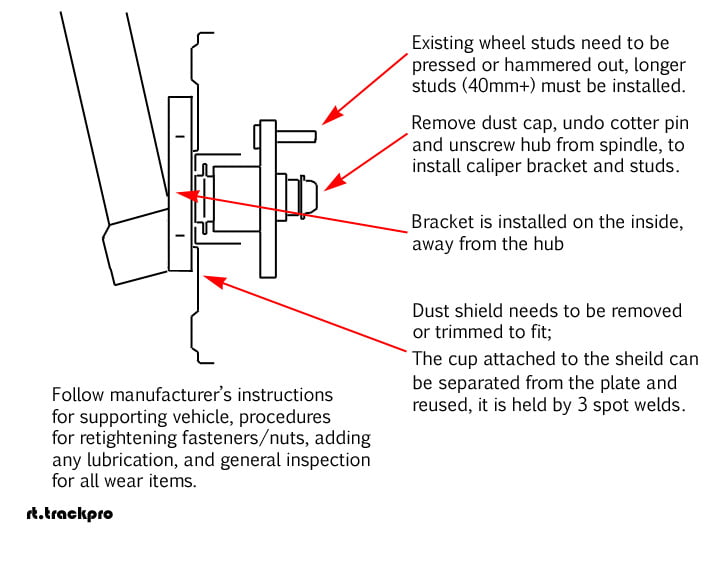 Existing wheel studs need to be pressed or hammered out, longer studs (40mm+) must be installed.

Remove dust cap, undo cotter pin and unscrew hub from spindle, to install caliper bracket and studs.

Bracket is installed on the inside, away from the hub

Dust shield needs to be removed or trimmed to fit;
The cup attached to the sheild can be separated from the plate and reused, it is held by 3 spot welds.

Follow manufacturer's instructions for supporting vehicle, procedures for retightening fasteners/nuts, adding any lubrication, and general inspection for all wear items.

rt.trackpro