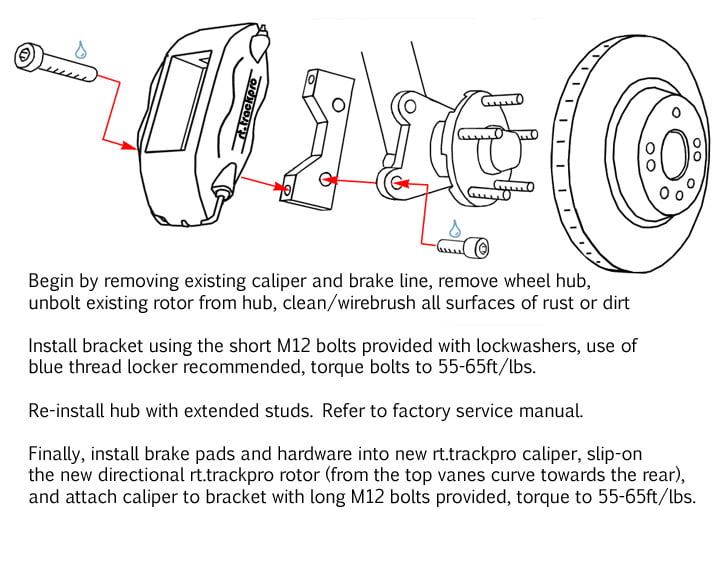 rt.trackpro

Begin by removing existing caliper and brake line, remove wheel hub, unbolt existing rotor from hub, clean/wirebrush all surfaces of rust or dirt

Install bracket using the short M12 bolts provided with lockwashers, use of blue thread locker recommended, torque bolts to 55-65ft/lbs.

Re-install hub with extended studs.  Refer to factory service manual.

Finally, install brake pads and hardware into new rt.trackpro caliper, slip-on the new directional rt.trackpro rotor (from the top vanes curve towards the rear), and attach caliper to bracket with long M12 bolts provided, torque to 55-65ft/lbs.